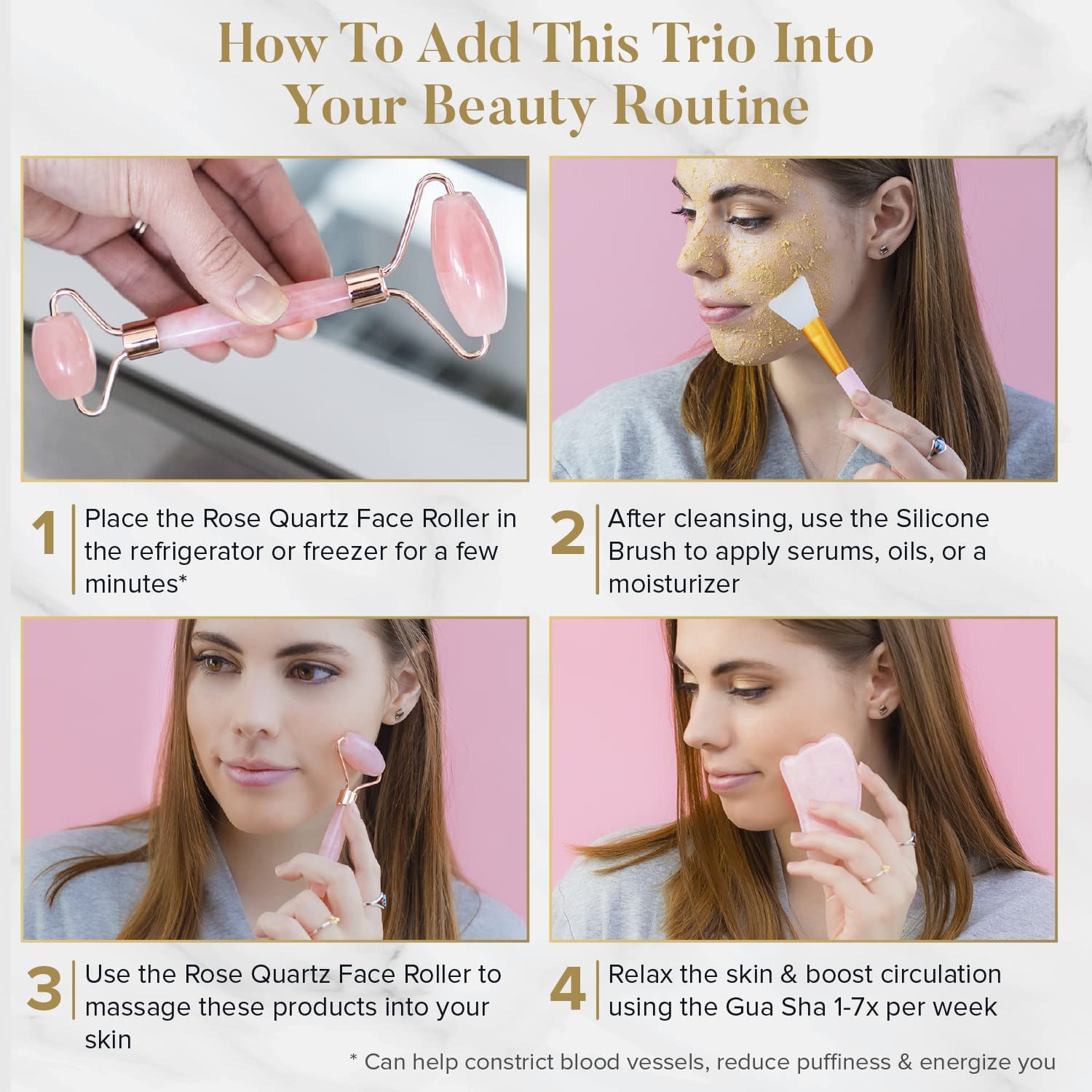 How To Add This Trio Into Your Beauty Routine

1 Place the Rose Quartz Face Roller in the refrigerator or freezer for a few minutes*

2 After cleansing, use the Silicone Brush to apply serums, oils, or a moisturizer

3 Use the Rose Quartz Face Roller to massage these products into your skin

4 Relax the skin & boost circulation using the Gua Sha 1-7x per week

* Can help constrict blood vessels, reduce puffiness & energize you