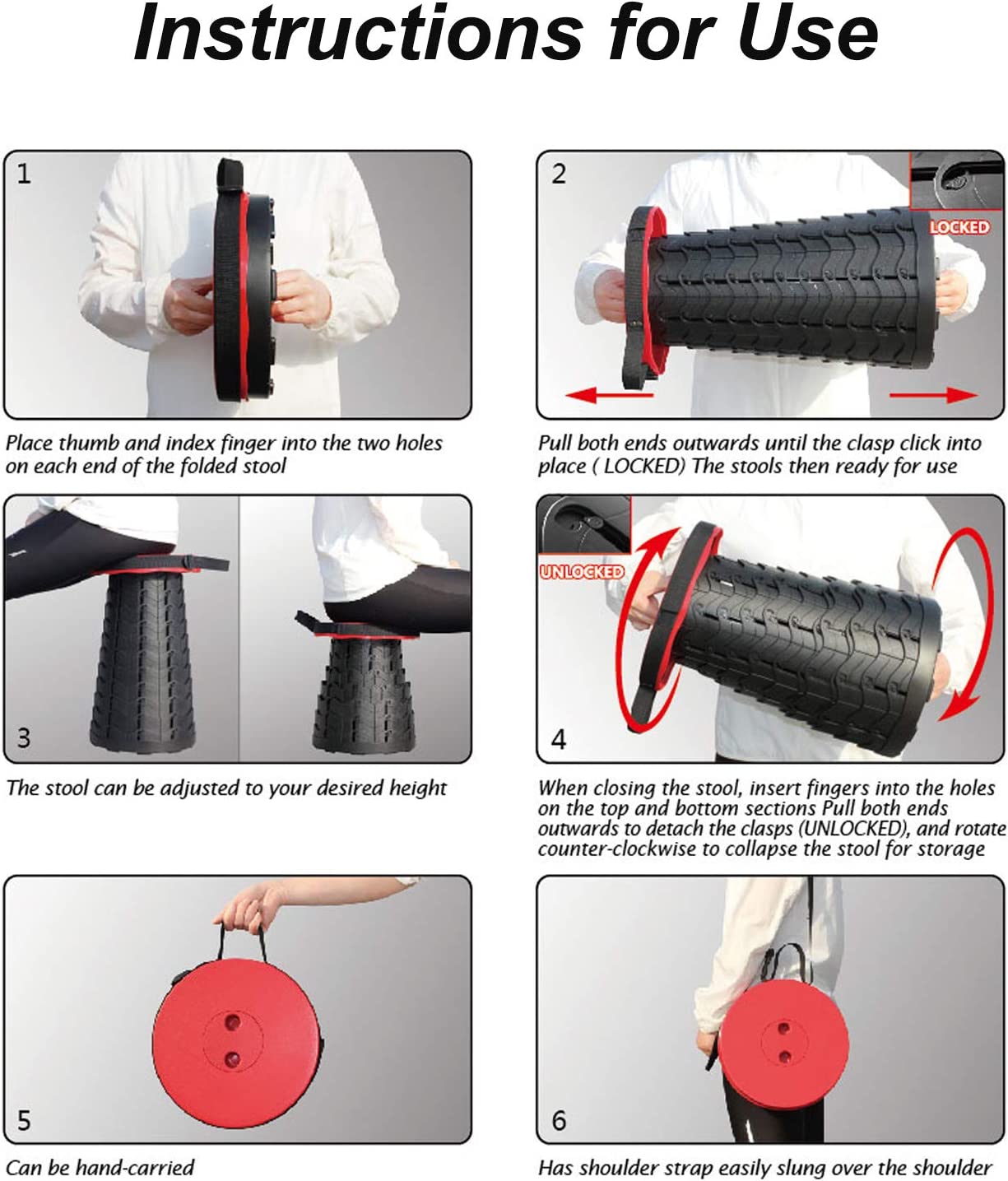 Instructions for Use

1

Place thumb and index finger into the two holes on each end of the folded stool

2

LOCKED

Pull both ends outwards until the clasp click into place ( LOCKED) The stools then ready for use

3

The stool can be adjusted to your desired height

UNLOCKED

4

When closing the stool, insert fingers into the holes on the top and bottom sections Pull both ends outwards to detach the clasps (UNLOCKED), and rotate counter-clockwise to collapse the stool for storage

5

Can be hand-carried

6

Has shoulder strap easily slung over the shoulder